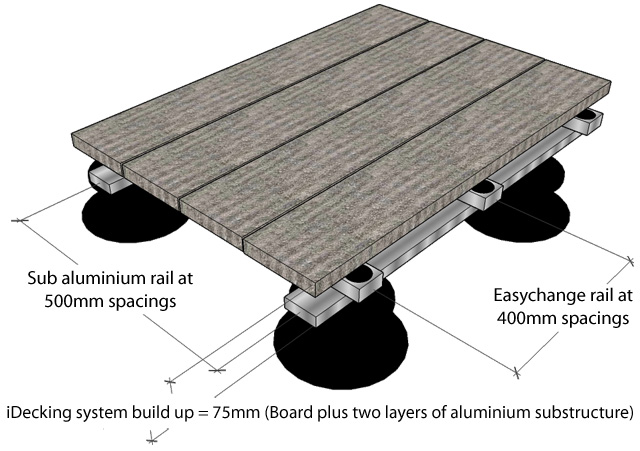 Sub aluminium rail at 500mm spacings

Easychange rail at 400mm spacings

iDecking system build up = 75mm (Board plus two layers of aluminium substructure)